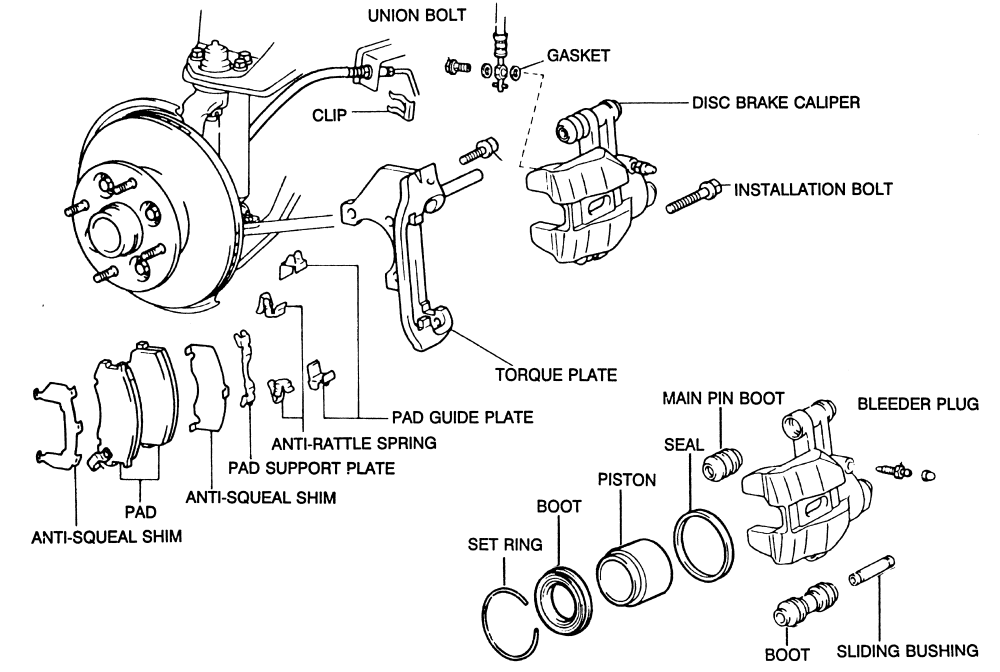 UNION BOLT
GASKET
CLIP
DISC BRAKE CALIPER
INSTALLATION BOLT
TORQUE PLATE
PAD GUIDE PLATE
ANTI-RATTLE SPRING
PAD SUPPORT PLATE
ANTI-SQUEAL SHIM
PAD
ANTI-SQUEAL SHIM
MAIN PIN BOOT
BLEEDER PLUG
SEAL
PISTON
BOOT
SET RING
BOOT
SLIDING BUSHING