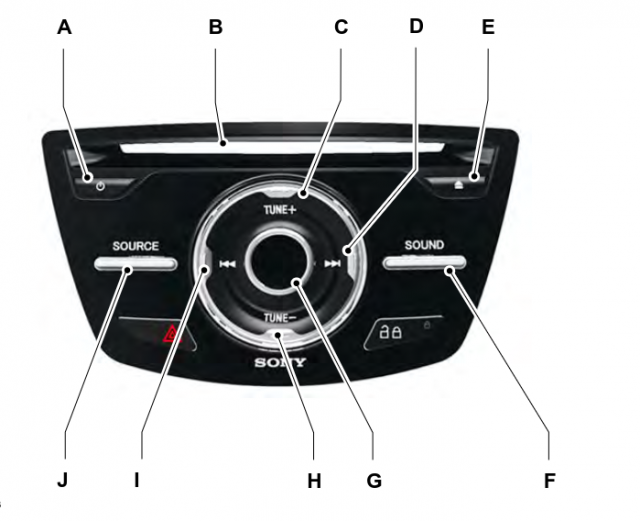 A B C D E

TUNE+

SOURCE

SOUND

TUNE−

SONY

J I H G F