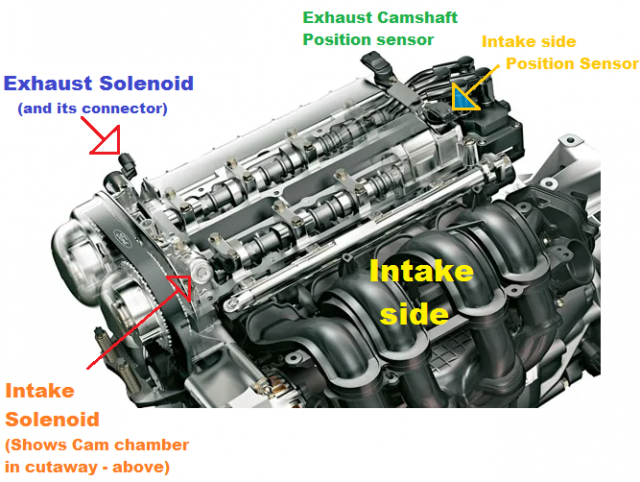 Exhaust Camshaft
Position sensor

Intake side
Position Sensor

Exhaust Solenoid
(and its connector)

Intake
side

Intake
Solenoid
(Shows Cam chamber
in cutaway - above)