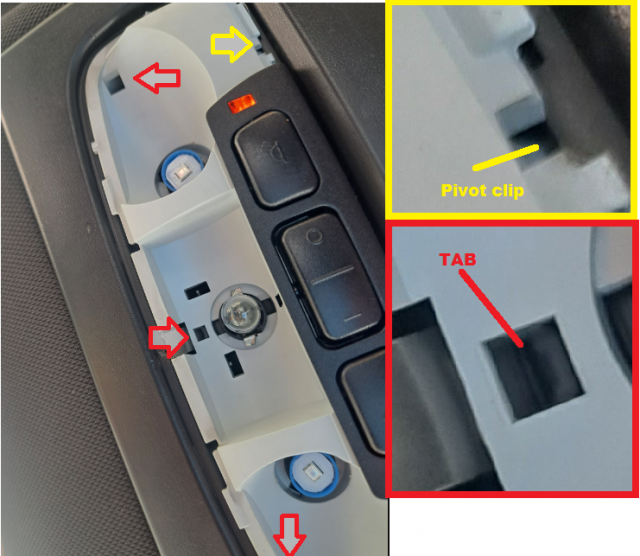 Pivot clip

TAB