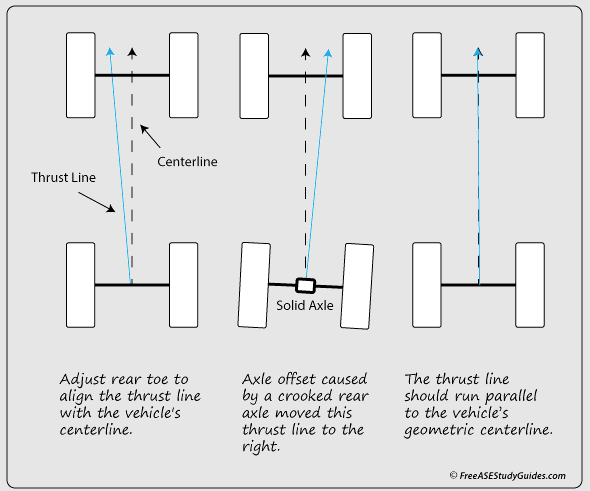 Centerline

Thrust Line

Solid Axle

Adjust rear toe to align the thrust line with the vehicle's centerline.

Axle offset caused by a crooked rear axle moved this thrust line to the right.

The thrust line should run parallel to the vehicle's geometric centerline.

© FreeASEStudyGuides.com