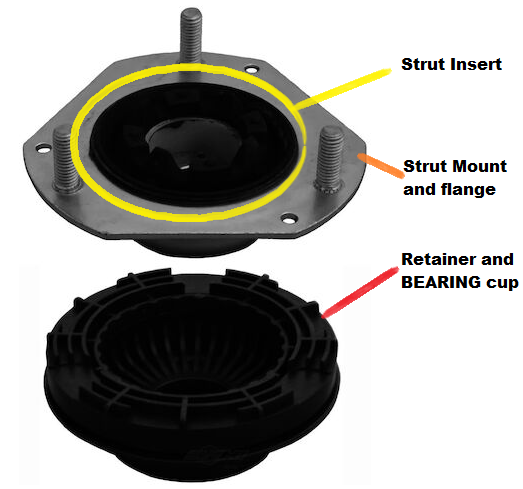 Strut Insert

Strut Mount and flange

Retainer and BEARING cup