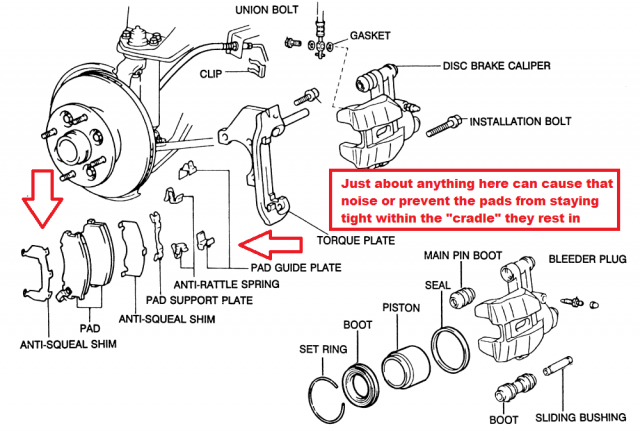 UNION BOLT
GASKET
CLIP
DISC BRAKE CALIPER
INSTALLATION BOLT

Just about anything here can cause that noise or prevent the pads from staying tight within the "cradle" they rest in

TORQUE PLATE
PAD GUIDE PLATE
ANTI-RATTLE SPRING
PAD SUPPORT PLATE
ANTI-SQUEAL SHIM
PAD
ANTI-SQUEAL SHIM
MAIN PIN BOOT
BLEEDER PLUG
SEAL
PISTON
BOOT
SET RING
BOOT
SLIDING BUSHING