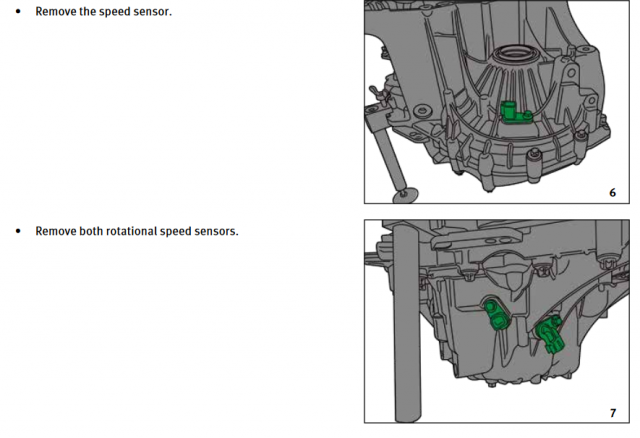 • Remove the speed sensor.

6

• Remove both rotational speed sensors.

7